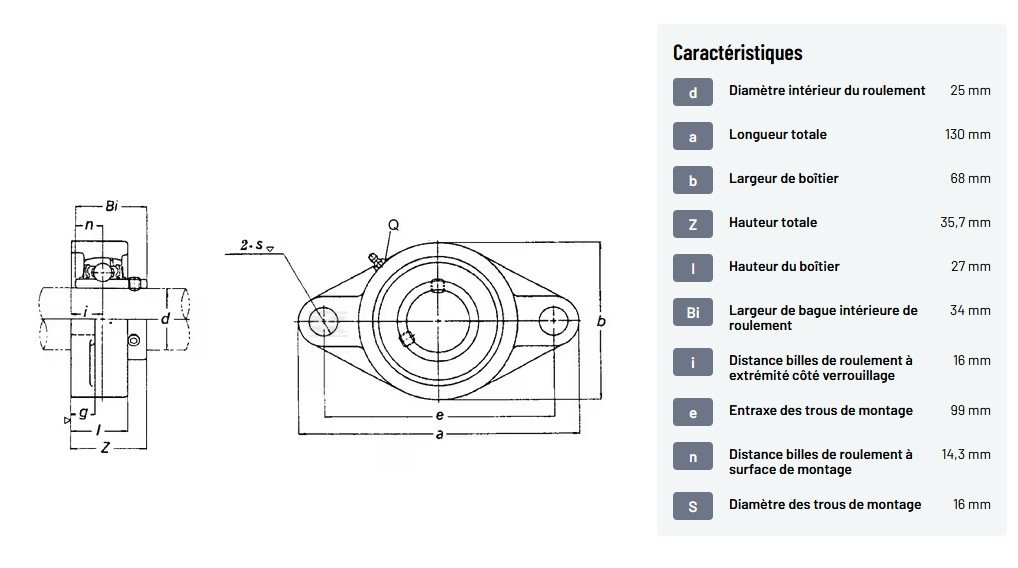 Bi
n
i
d
g
l
Z
2·s
Q
b
e
a

Caractéristiques

| | | |
|---|---|---|
| d | Diamètre intérieur du roulement | 25 mm |
| a | Longueur totale | 130 mm |
| b | Largeur de boîtier | 68 mm |
| Z | Hauteur totale | 35,7 mm |
| l | Hauteur du boîtier | 27 mm |
| Bi | Largeur de bague intérieure de roulement | 34 mm |
| i | Distance billes de roulement à extrémité côté verrouillage | 16 mm |
| e | Entraxe des trous de montage | 99 mm |
| n | Distance billes de roulement à surface de montage | 14,3 mm |
| S | Diamètre des trous de montage | 16 mm |