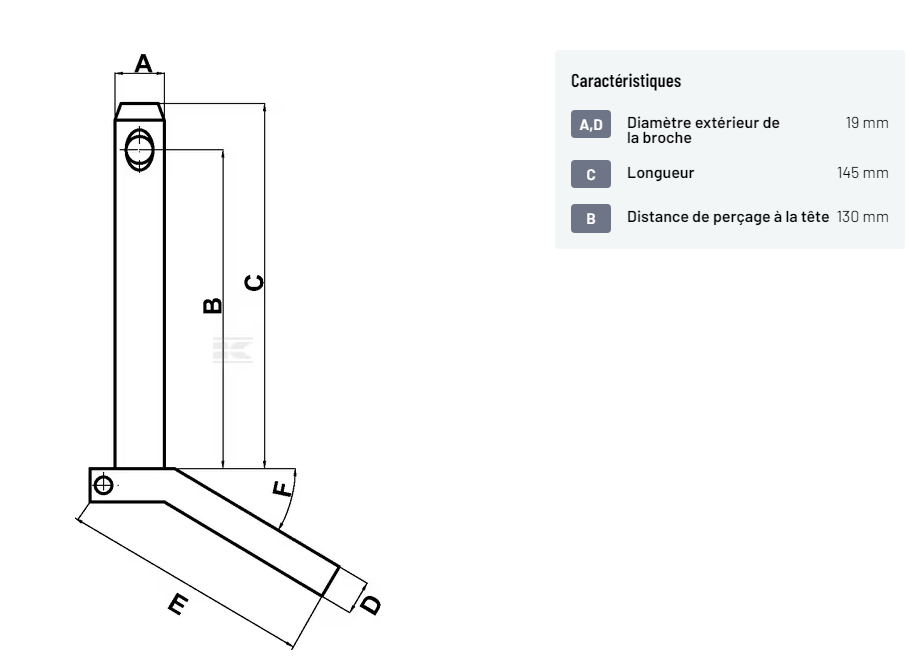 A
B
C
F
E
D

Caractéristiques

| | | |
|---|---|---|
| A,D | Diamètre extérieur de la broche | 19 mm |
| C | Longueur | 145 mm |
| B | Distance de perçage à la tête | 130 mm |