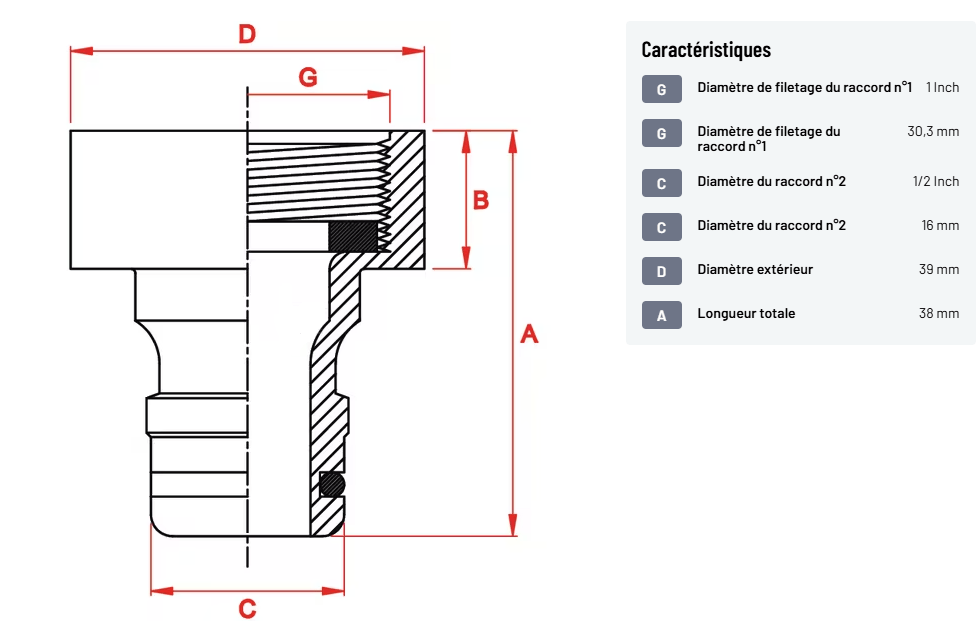 D

G

B

A

C

Caractéristiques

| | | |
|---|---|---|
| G | Diamètre de filetage du raccord n°1 | 1 Inch |
| G | Diamètre de filetage du raccord n°1 | 30,3 mm |
| C | Diamètre du raccord n°2 | 1/2 Inch |
| C | Diamètre du raccord n°2 | 16 mm |
| D | Diamètre extérieur | 39 mm |
| A | Longueur totale | 38 mm |