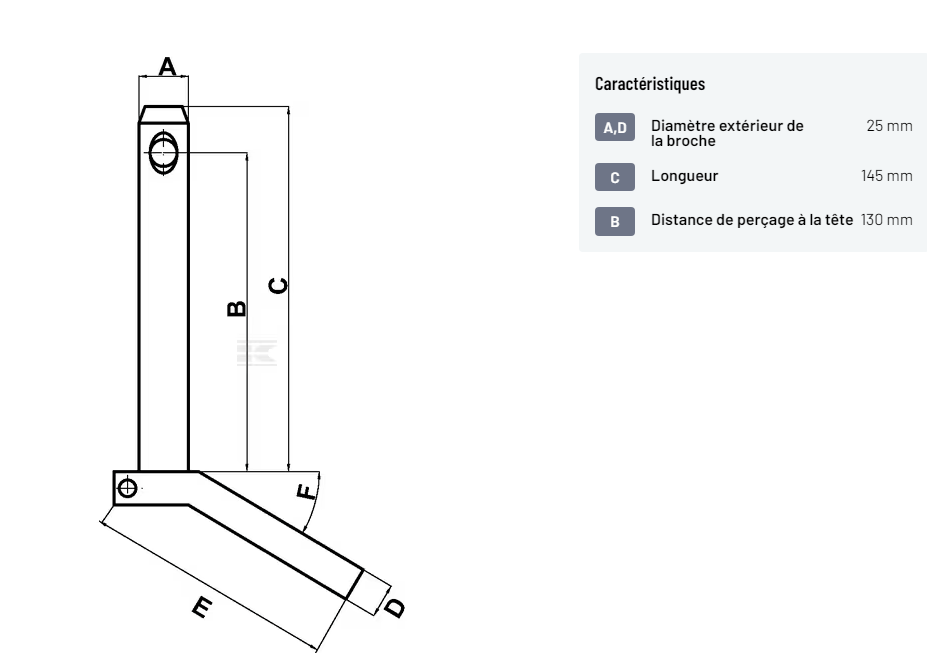 A
B
C
F
E
D

Caractéristiques

| A,D | Diamètre extérieur de la broche | 25 mm |
|---|---|---|
| C | Longueur | 145 mm |
| B | Distance de perçage à la tête | 130 mm |