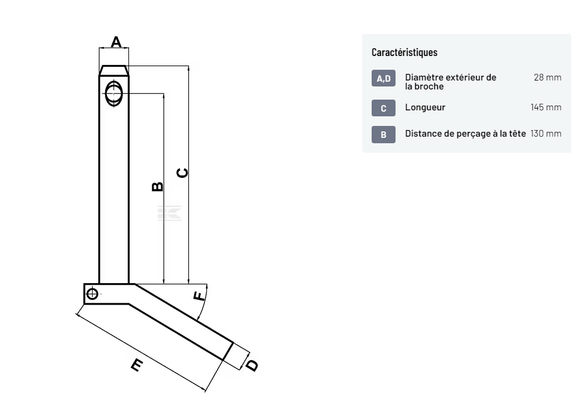 A
B
C
F
E
D

Caractéristiques

| | | |
|---|---|---|
| A,D | Diamètre extérieur de la broche | 28 mm |
| C | Longueur | 145 mm |
| B | Distance de perçage à la tête | 130 mm |