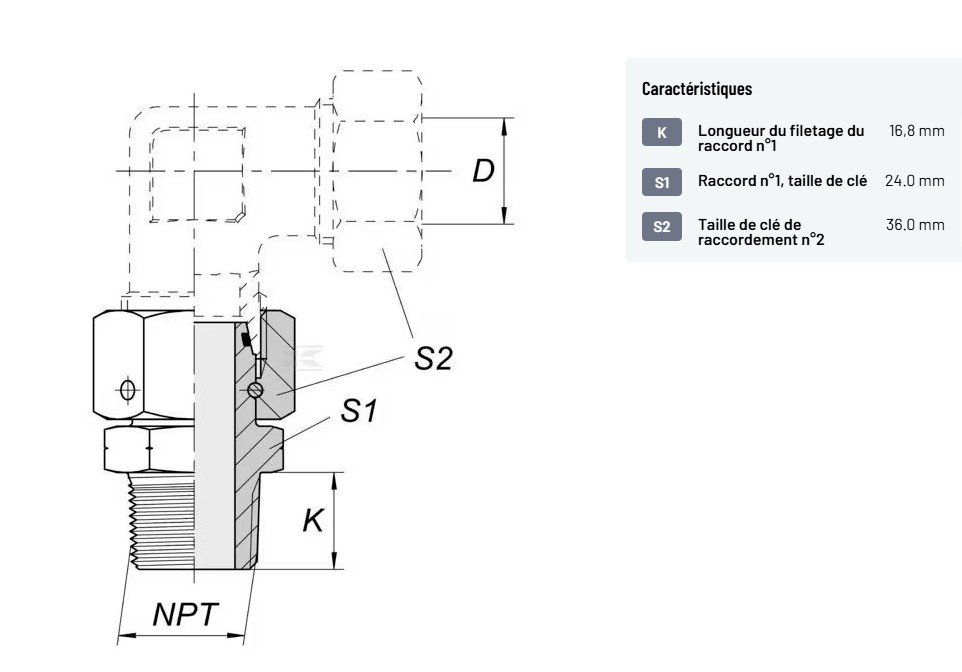 D

S2

S1

K

NPT

Caractéristiques

| | | |
|---|---|---|
| K | Longueur du filetage du raccord n°1 | 16,8 mm |
| S1 | Raccord n°1, taille de clé | 24.0 mm |
| S2 | Taille de clé de raccordement n°2 | 36.0 mm |